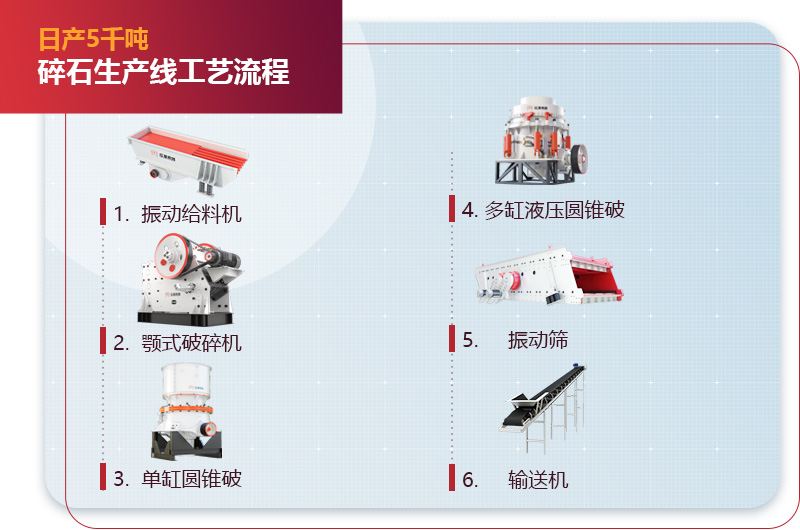 日产5千吨
碎石生产线工艺流程

1. 振动给料机

2. 颚式破碎机

3. 单缸圆锥破

4. 多缸液压圆锥破

5. 振动筛

6. 输送机